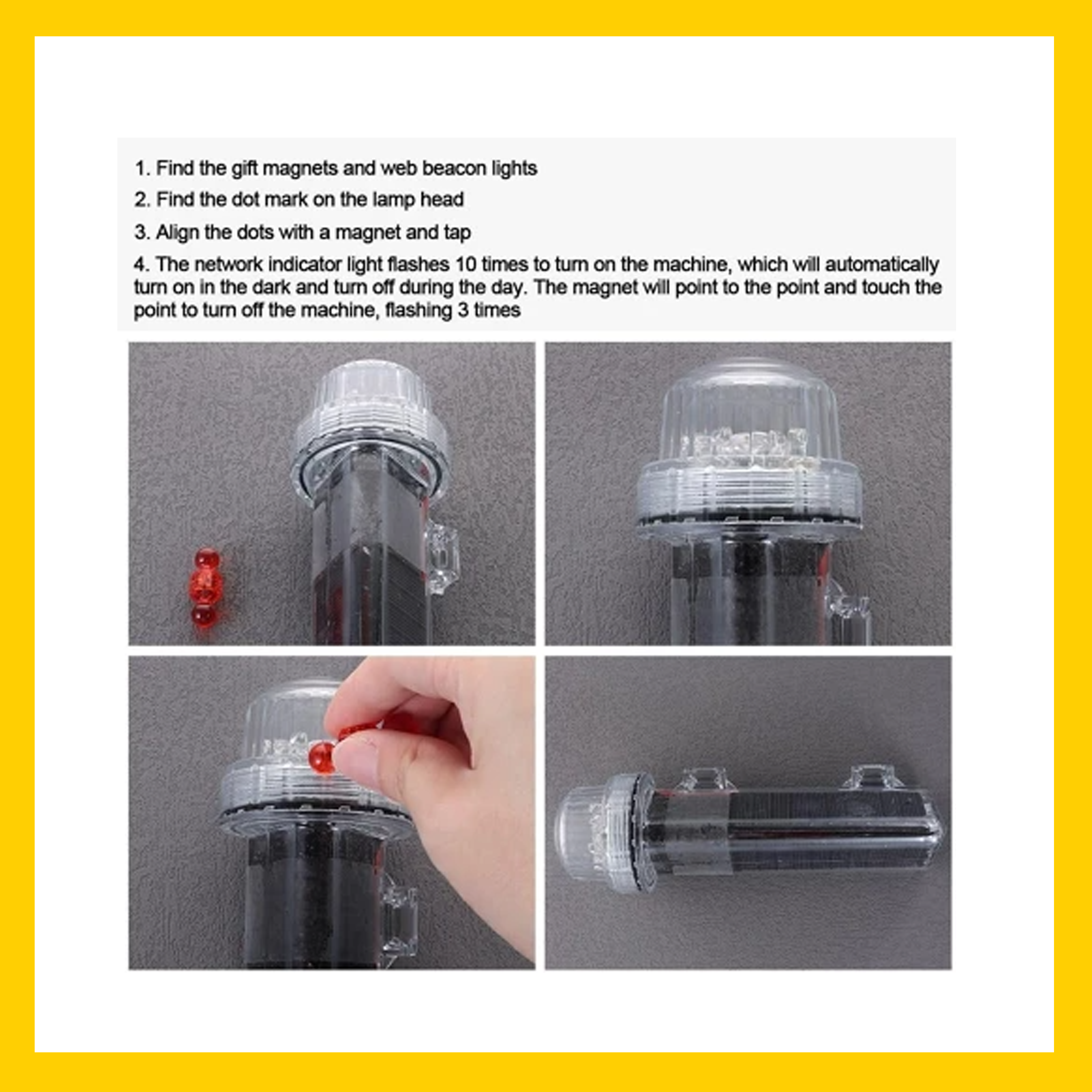 1. Find the gift magnets and web beacon lights

2. Find the dot mark on the lamp head

3. Align the dots with a magnet and tap

4. The network indicator light flashes 10 times to turn on the machine, which will automatically turn on in the dark and turn off during the day. The magnet will point to the point and touch the point to turn off the machine, flashing 3 times